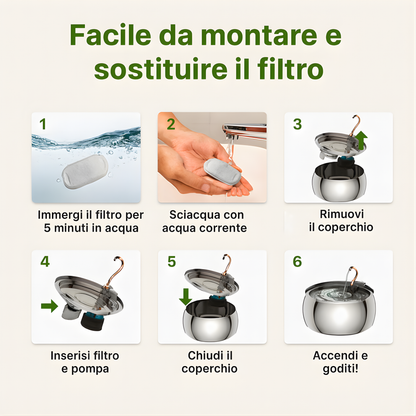 Facile da montare e sostituire il filtro

1

Immergi il filtro per 5 minuti in acqua

2

Sciacqua con acqua corrente

3

Rimuovi il coperchio

4

Inserisi filtro e pompa

5

Chiudi il coperchio

6

Accendi e goditi!